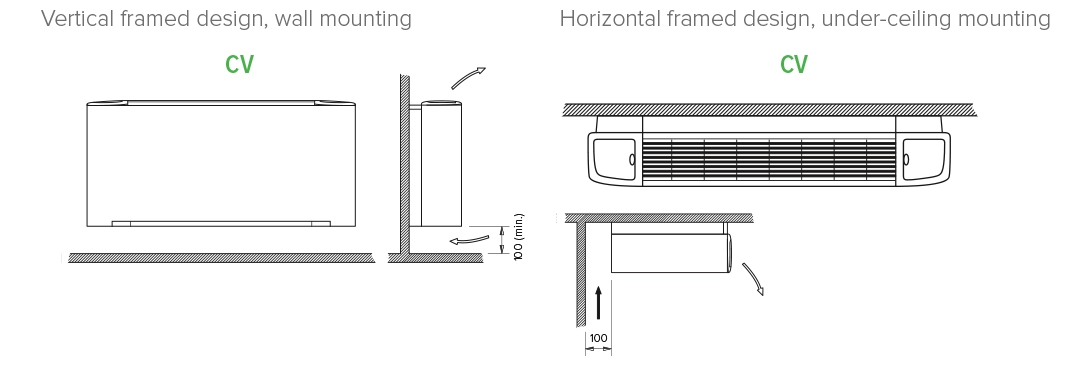 Vertical framed design, wall mounting

CV

100 (min.)

Horizontal framed design, under-ceiling mounting

CV

100