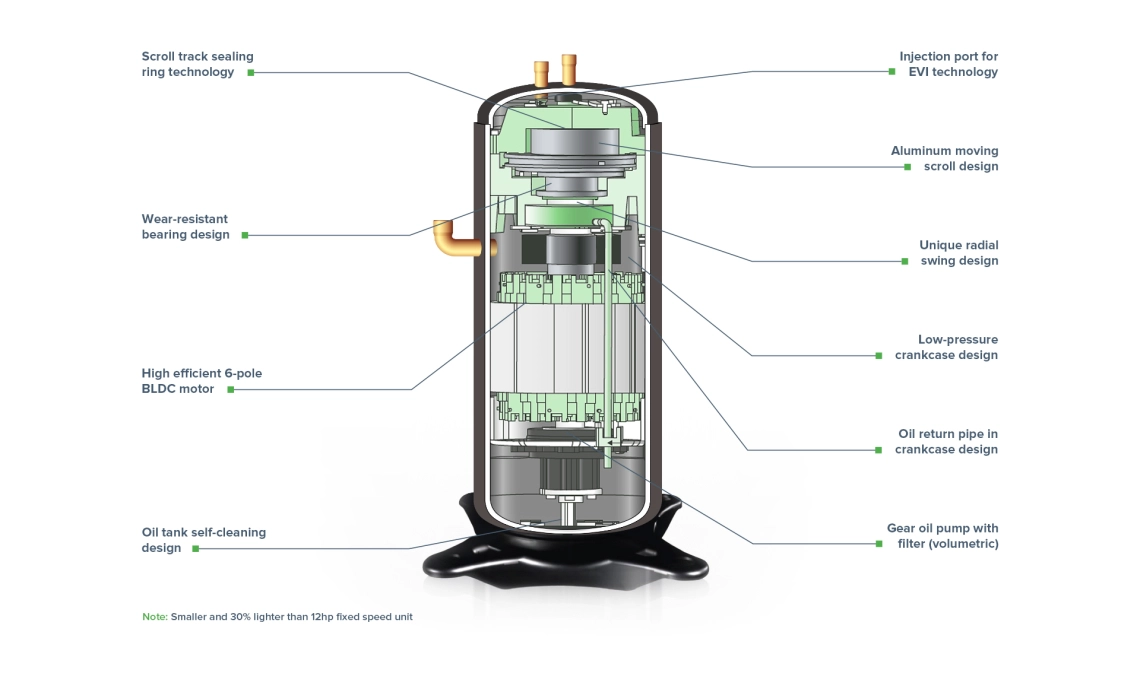 Scroll track sealing ring technology

Wear-resistant bearing design

High efficient 6-pole BLDC motor

Oil tank self-cleaning design

Injection port for EVI technology

Aluminum moving scroll design

Unique radial swing design

Low-pressure crankcase design

Oil return pipe in crankcase design

Gear oil pump with filter (volumetric)

Note: Smaller and 30% lighter than 12hp fixed speed unit