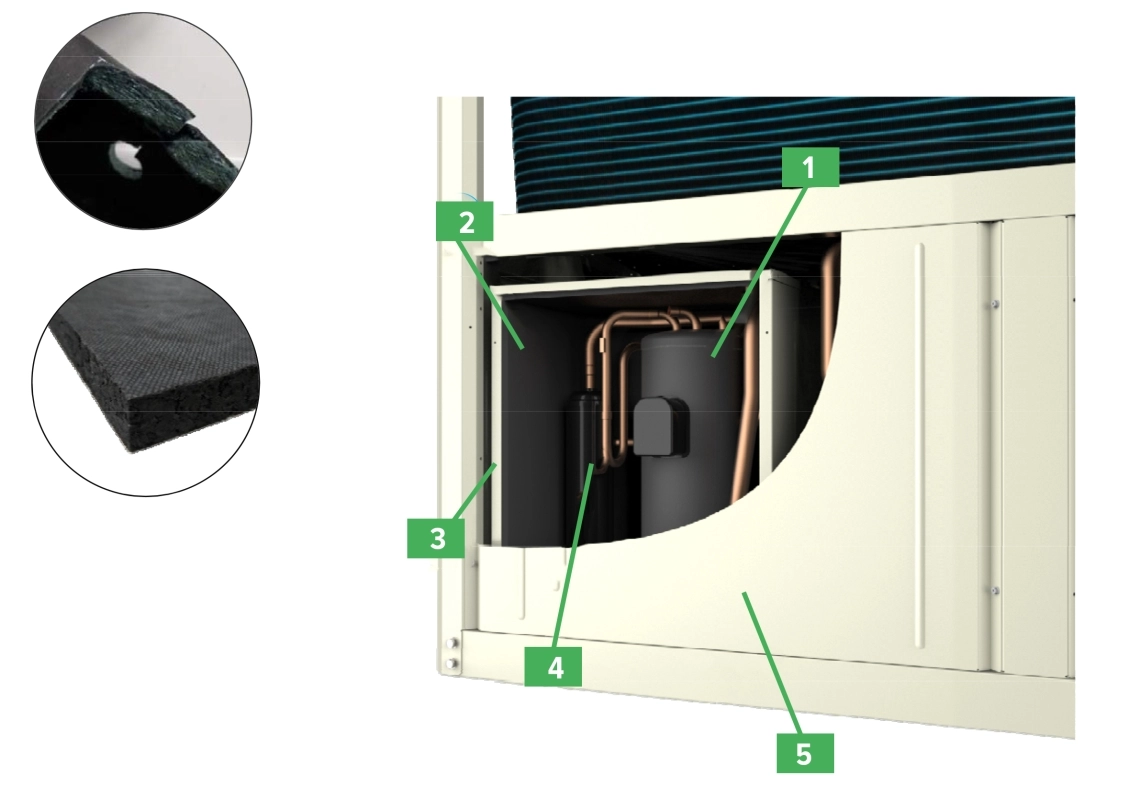 1
2
3
4
5