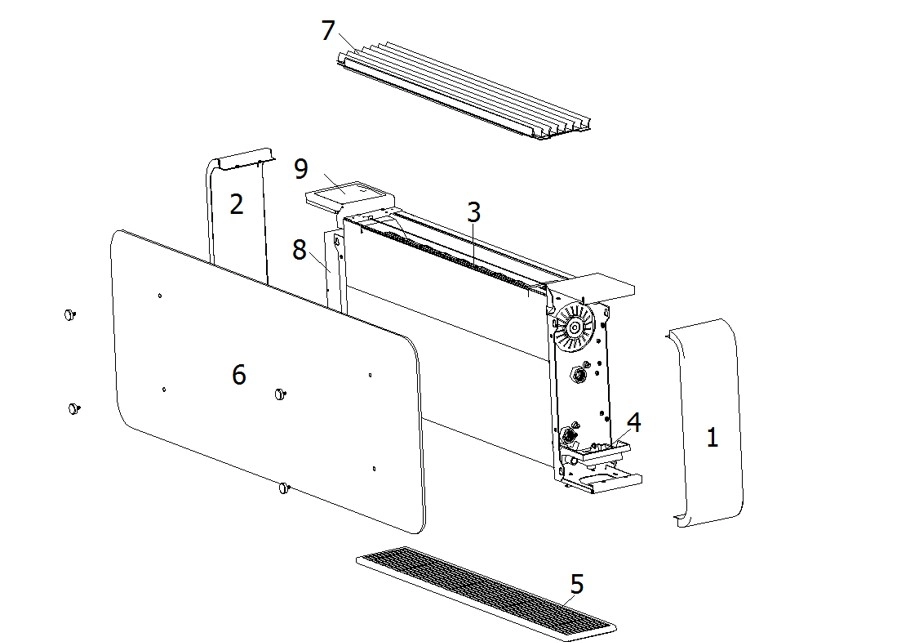 7

9

2

3

8

6

4

1

5