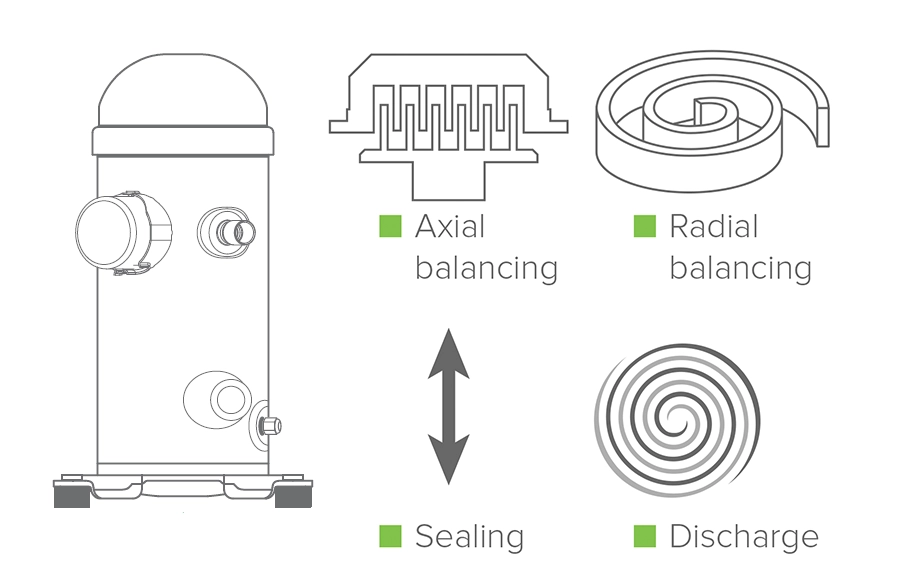 Axial balancing

Radial balancing

Sealing

Discharge