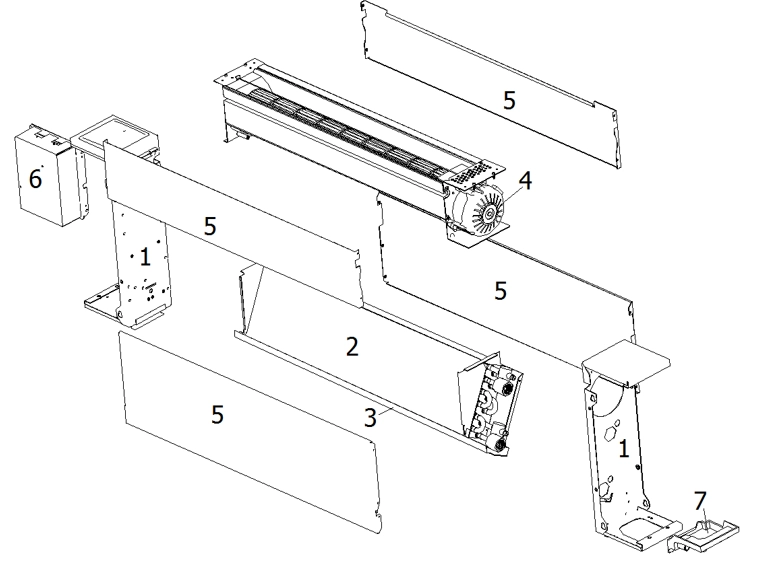 5
4
6
5
1
5
2
5
3
1
7